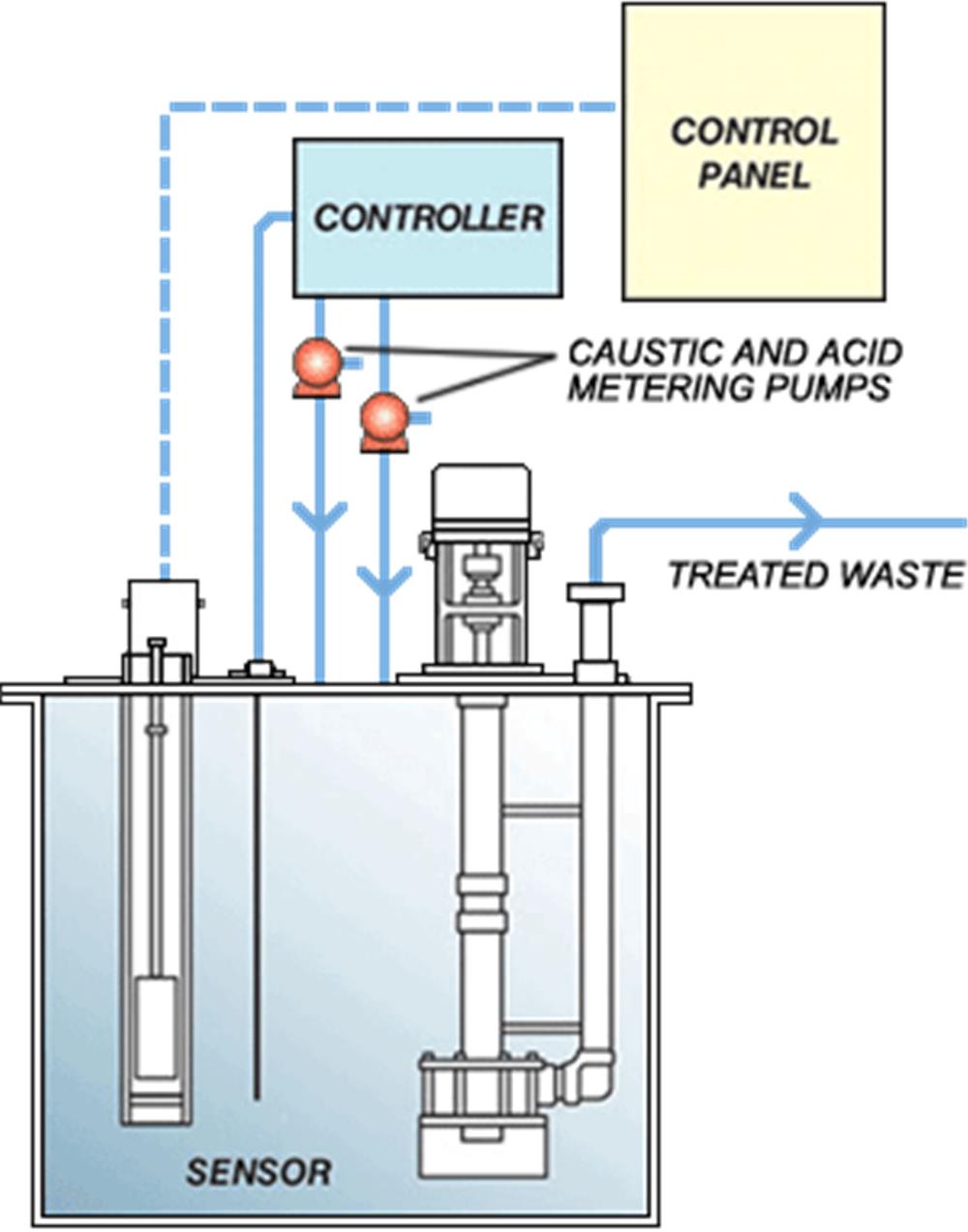 CONTROL PANEL

CONTROLLER

CAUSTIC AND ACID METERING PUMPS

TREATED WASTE

SENSOR